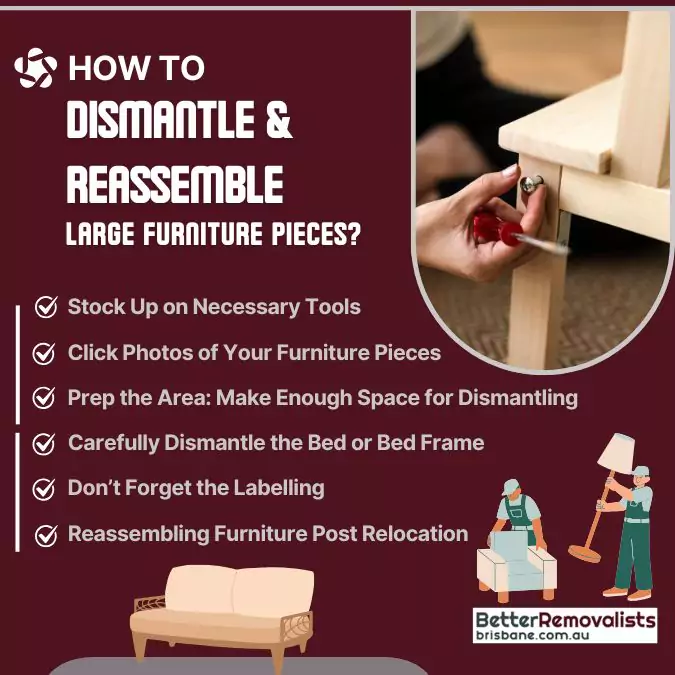 HOW TO
DISMANTLE &
REASSEMBLE
LARGE FURNITURE PIECES?

Stock Up on Necessary Tools

Click Photos of Your Furniture Pieces

Prep the Area: Make Enough Space for Dismantling

Carefully Dismantle the Bed or Bed Frame

Don't Forget the Labelling

Reassembling Furniture Post Relocation

BetterRemovalists
brisbane.com.au